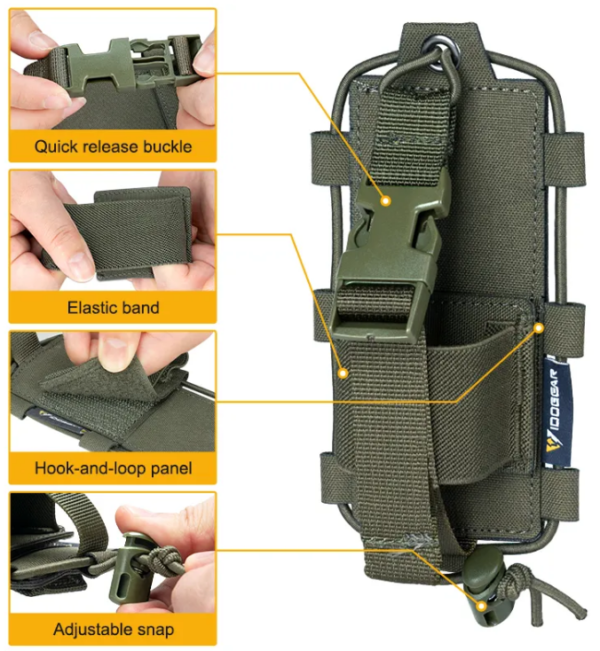 Quick release buckle

Elastic band

Hook-and-loop panel

Adjustable snap

IDOGEAR